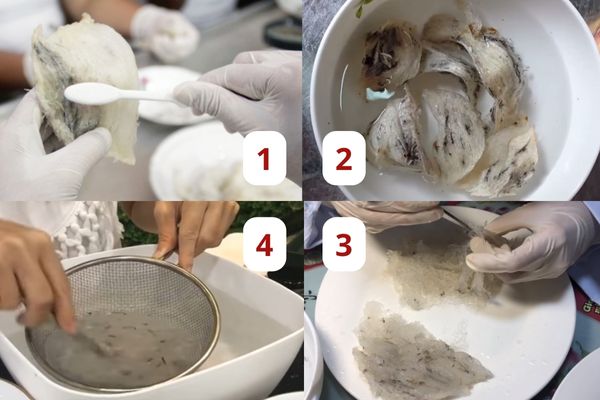 1

2

4

3